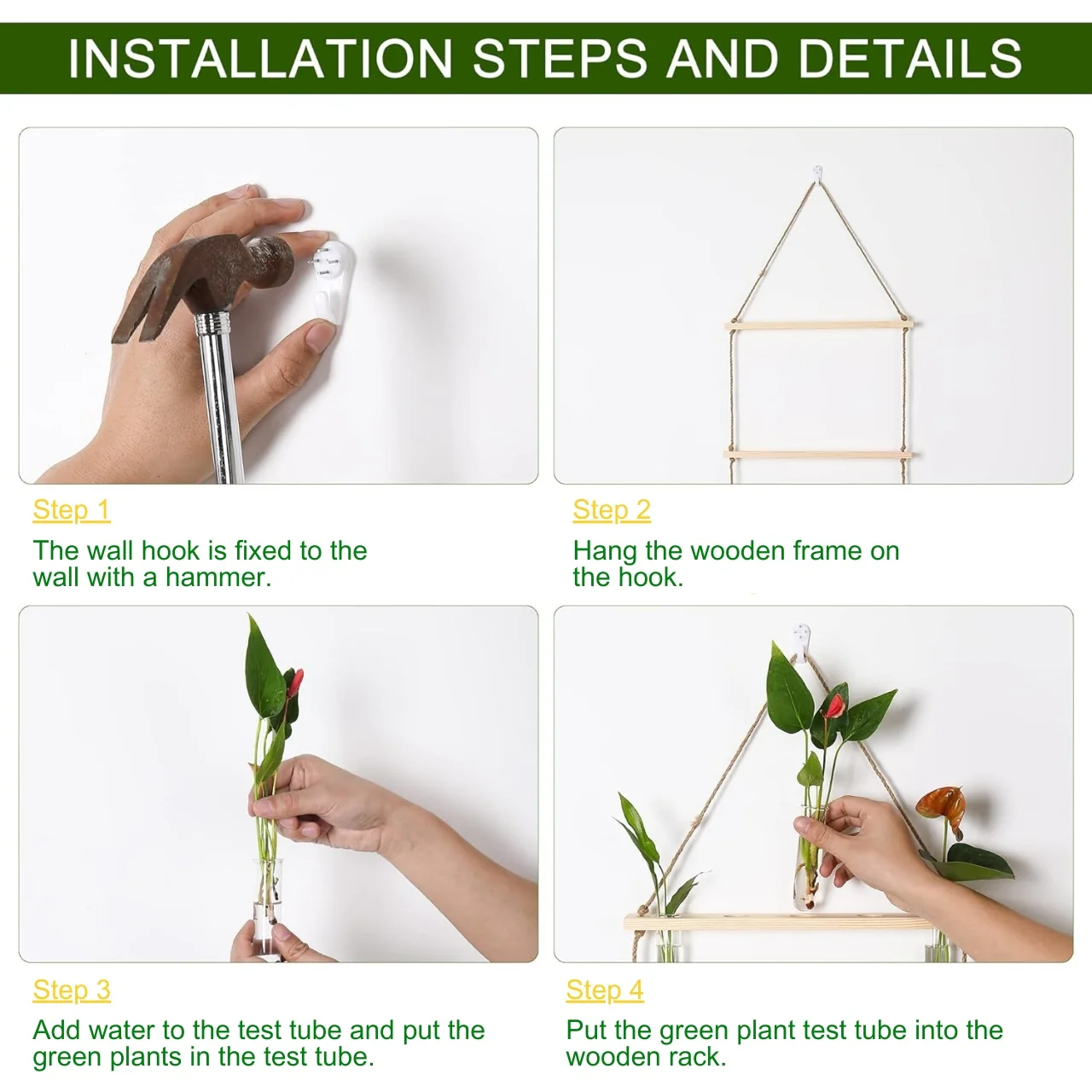 INSTALLATION STEPS AND DETAILS

Step 1

The wall hook is fixed to the wall with a hammer.

Step 2

Hang the wooden frame on the hook.

Step 3

Add water to the test tube and put the green plants in the test tube.

Step 4

Put the green plant test tube into the wooden rack.