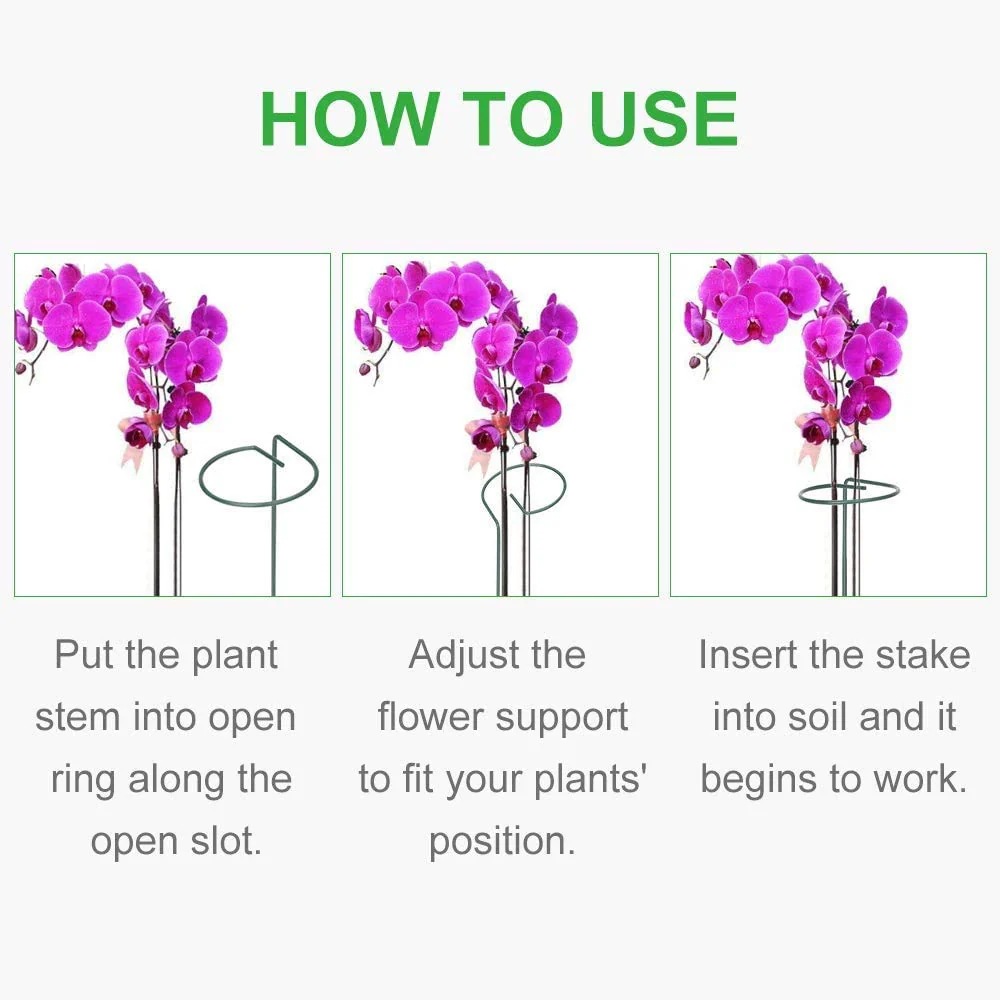 HOW TO USE

Put the plant stem into open ring along the open slot.

Adjust the flower support to fit your plants' position.

Insert the stake into soil and it begins to work.