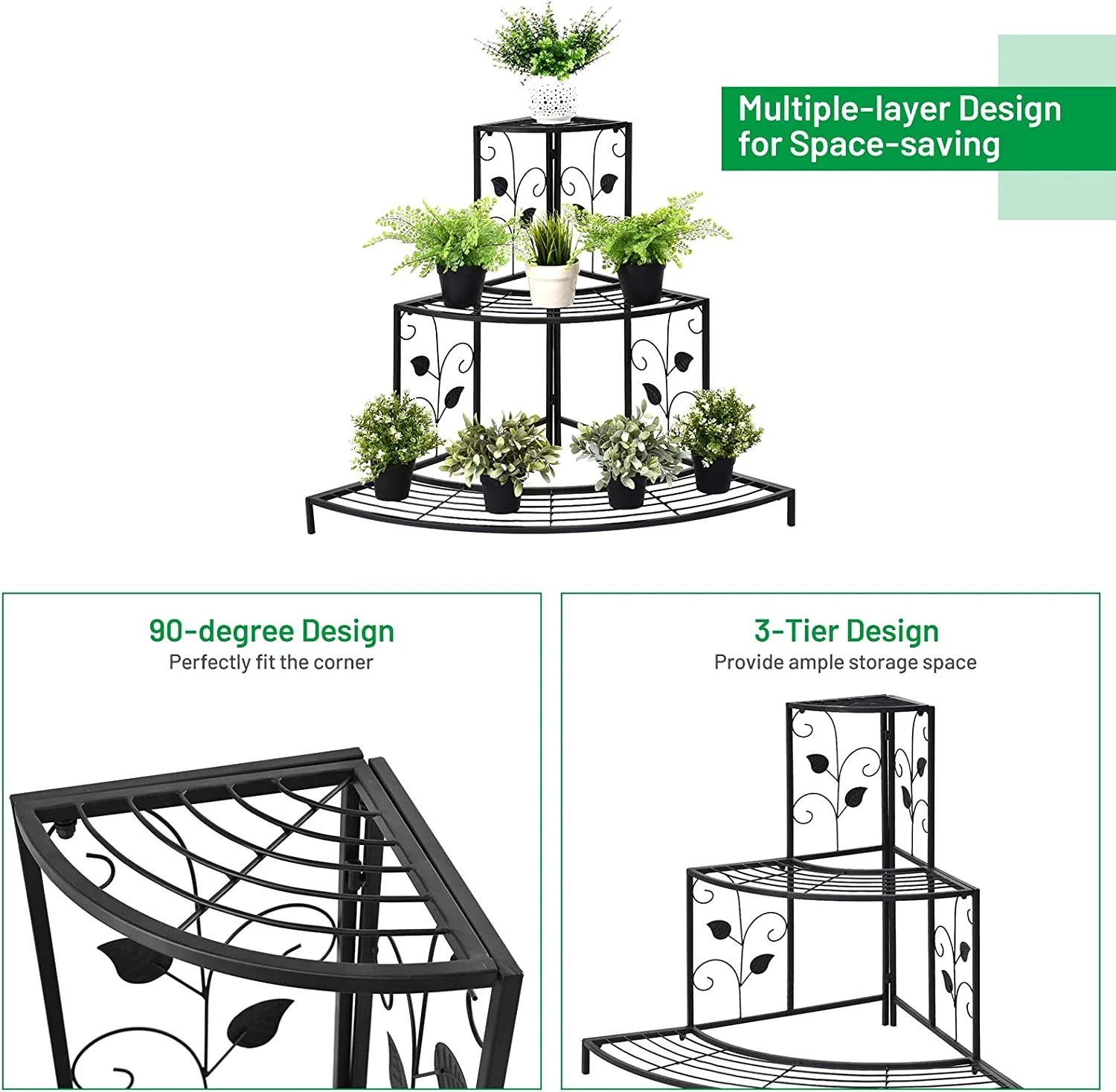 Multiple-layer Design for Space-saving

90-degree Design
Perfectly fit the corner

3-Tier Design
Provide ample storage space